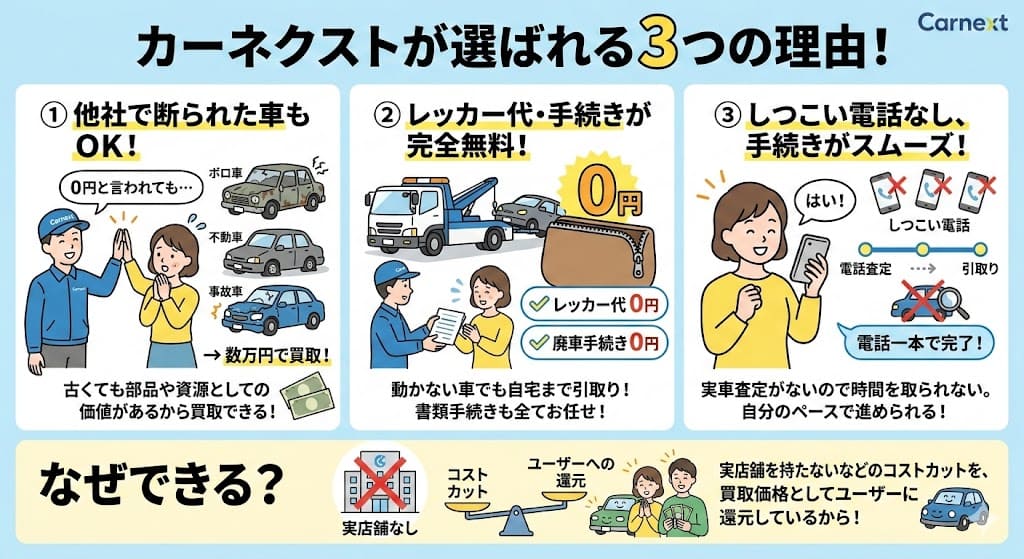 Carnext

カーネクストが選ばれる3つの理由！

① 他社で断られた車もOK！

0円と言われても…

Carnext

ボロ車

不動車

事故車

→ 数万円で買取！

古くても部品や資源としての価値があるから買取できる！

② レッカー代・手続きが完全無料！

0円

レッカー代 0円

廃車手続き 0円

動かない車でも自宅まで引取り！書類手続きも全てお任せ！

③ しつこい電話なし、手続きがスムーズ！

はい！

しつこい電話

電話査定

引取り

電話一本で完了！

実車査定がないので時間を取られない。自分のペースで進められる！

なぜできる？

実店舗なし

コストカット

ユーザーへの還元

実店舗を持たないなどのコストカットを、買取価格としてユーザーに還元しているから！