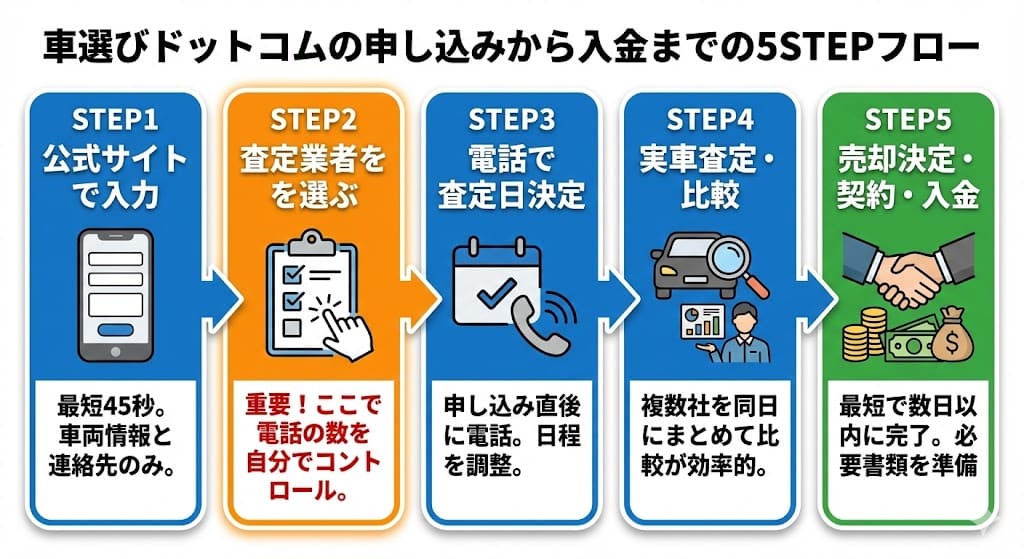 車選びドットコムの申し込みから入金までの5STEPフロー

STEP1
公式サイトで入力

最短45秒。車両情報と連絡先のみ。

STEP2
査定業者をを選ぶ

重要！ここで電話の数を自分でコントロール。

STEP3
電話で査定日決定

申し込み直後に電話。日程を調整。

STEP4
実車査定・比較

複数社を同日にまとめて比較が効率的。

STEP5
売却決定・契約・入金

最短で数日以内に完了。必要書類を準備