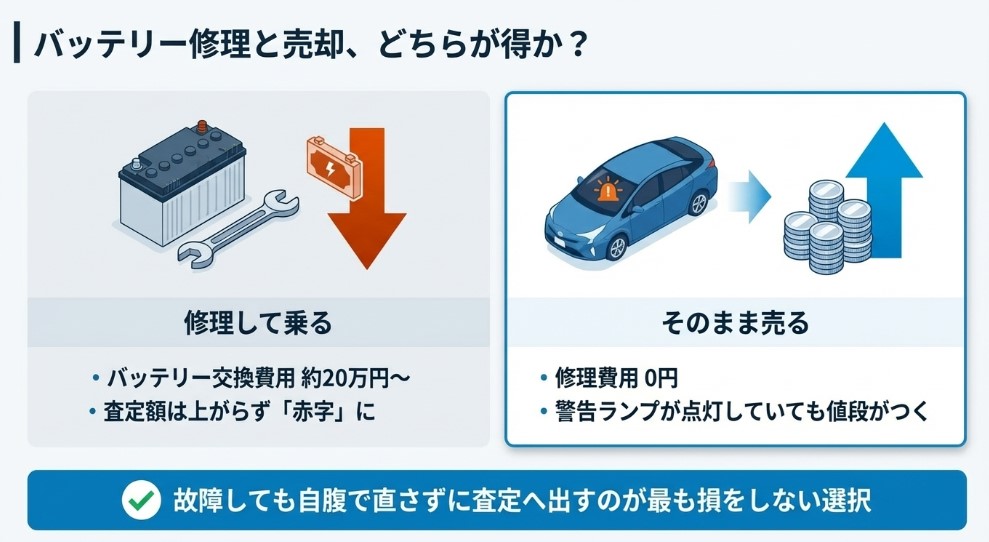 バッテリー修理と売却、どちらが得か？

修理して乗る

• バッテリー交換費用 約20万円〜
• 査定額は上がらず「赤字」に

そのまま売る

• 修理費用 0円
• 警告ランプが点灯していても値段がつく

故障しても自腹で直さずに査定へ出すのが最も損をしない選択