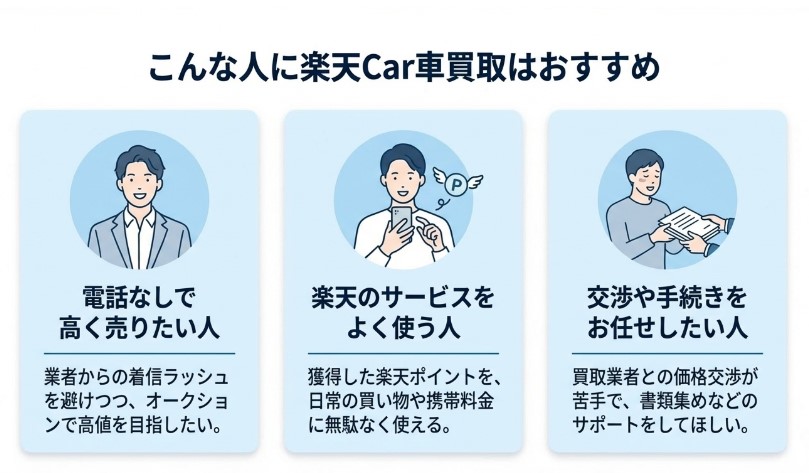 こんな人に楽天Car車買取はおすすめ

P

電話なしで
高く売りたい人

業者からの着信ラッシュを避けつつ、オークションで高値を目指したい。

楽天のサービスを
よく使う人

獲得した楽天ポイントを、日常の買い物や携帯料金に無駄なく使える。

交渉や手続きを
お任せしたい人

買取業者との価格交渉が苦手で、書類集めなどのサポートをしてほしい。